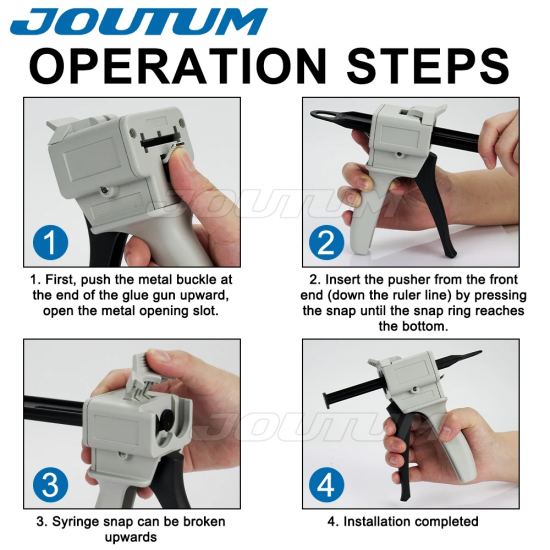 JOUTUM
OPERATION STEPS

JOUTUM

1

1. First, push the metal buckle at the end of the glue gun upward, open the metal opening slot.

2

2. Insert the pusher from the front end (down the ruler line) by pressing the snap until the snap ring reaches the bottom.

JOUTUM

3

3. Syringe snap can be broken upwards

4

4. Installation completed