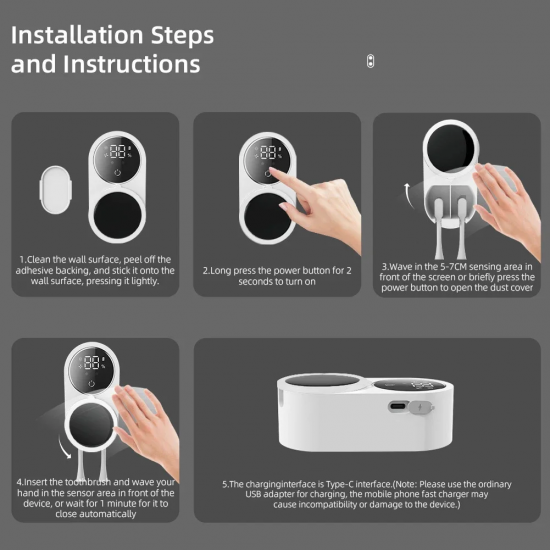 Installation Steps and Instructions

88 %

1.Clean the wall surface, peel off the adhesive backing, and stick it onto the wall surface, pressing it lightly.

88 %

2.Long press the power button for 2 seconds to turn on

3.Wave in the 5-7CM sensing area in front of the screen or briefly press the power button to open the dust cover

88 %

4.Insert the toothbrush and wave your hand in the sensor area in front of the device, or wait for 1 minute for it to close automatically

5.The charginginterface is Type-C interface.(Note: Please use the ordinary USB adapter for charging, the mobile phone fast charger may cause incompatibility or damage to the device.)