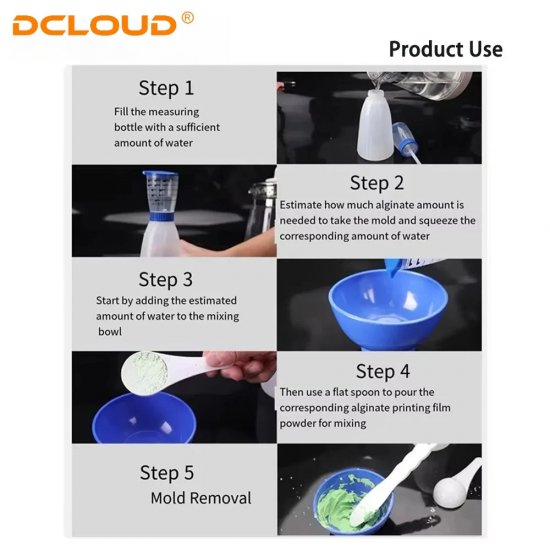 DCLOUD®

Product Use

Step 1
Fill the measuring bottle with a sufficient amount of water

Step 2
Estimate how much alginate amount is needed to take the mold and squeeze the corresponding amount of water

Step 3
Start by adding the estimated amount of water to the mixing bowl

Step 4
Then use a flat spoon to pour the corresponding alginate printing film powder for mixing

Step 5
Mold Removal